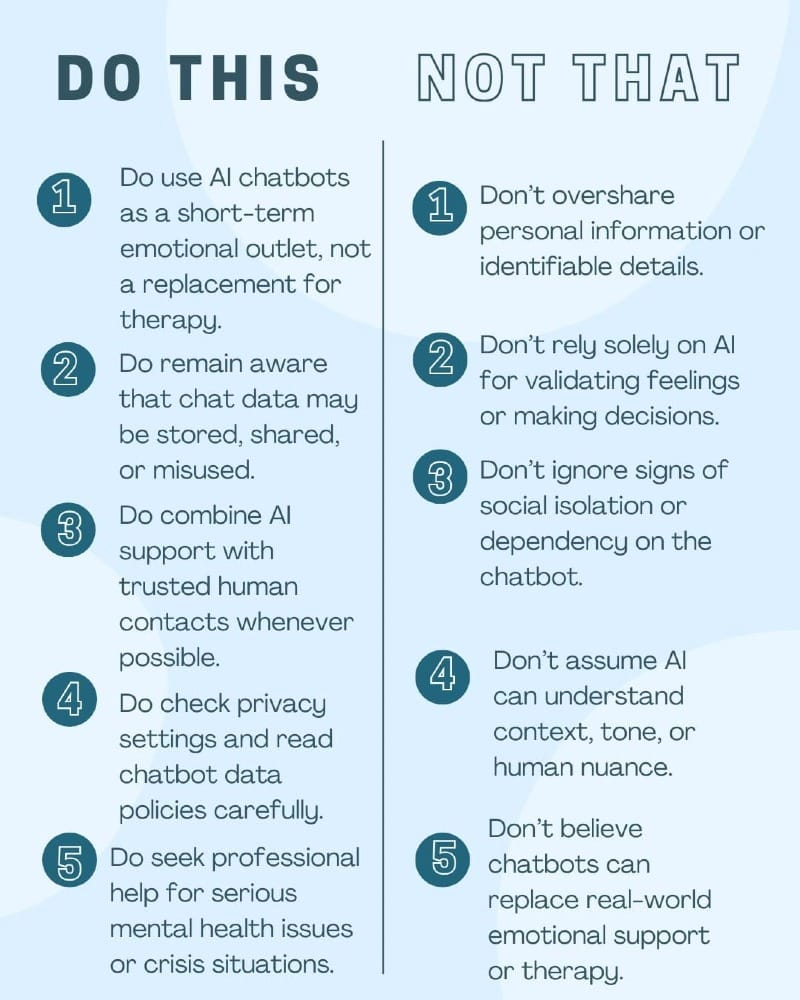 DO THIS

1 Do use AI chatbots as a short-term emotional outlet, not a replacement for therapy.

2 Do remain aware that chat data may be stored, shared, or misused.

3 Do combine AI support with trusted human contacts whenever possible.

4 Do check privacy settings and read chatbot data policies carefully.

5 Do seek professional help for serious mental health issues or crisis situations.

NOT THAT

1 Don't overshare personal information or identifiable details.

2 Don't rely solely on AI for validating feelings or making decisions.

3 Don't ignore signs of social isolation or dependency on the chatbot.

4 Don't assume AI can understand context, tone, or human nuance.

5 Don't believe chatbots can replace real-world emotional support or therapy.